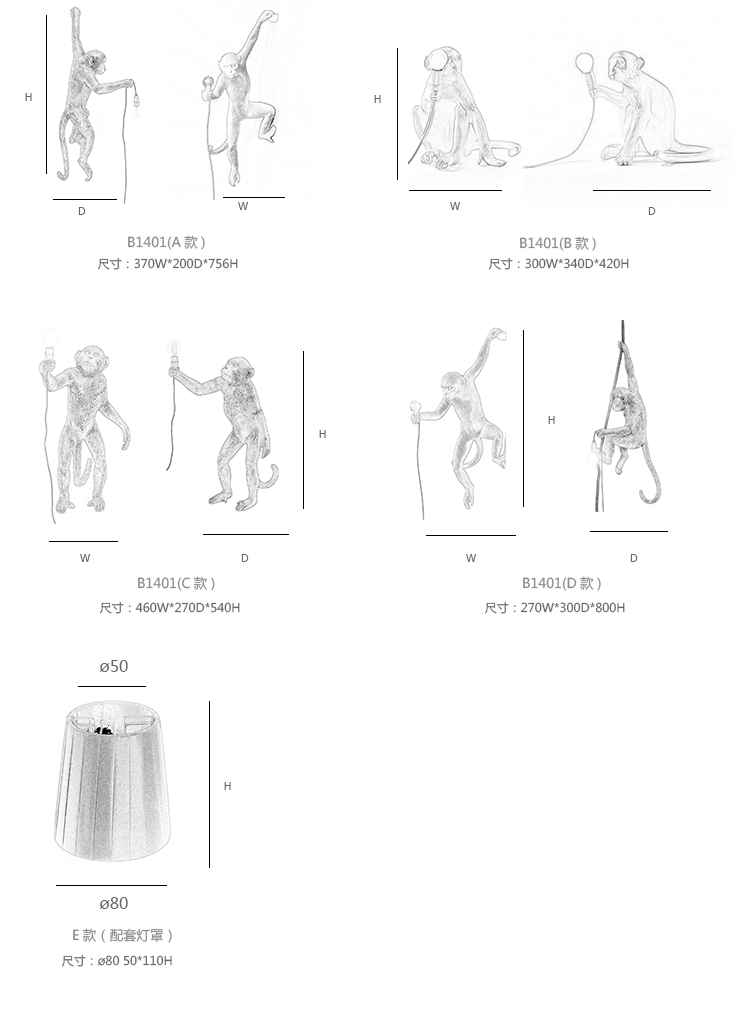 H

D

W

B1401(A 款)
尺寸：370W*200D*756H

H

W

D

B1401(B 款)
尺寸：300W*340D*420H

H

W

D

B1401(C 款)
尺寸：460W*270D*540H

H

W

D

B1401(D 款)
尺寸：270W*300D*800H

ø50

H

ø80

E 款（配套灯罩）
尺寸：ø80 50*110H